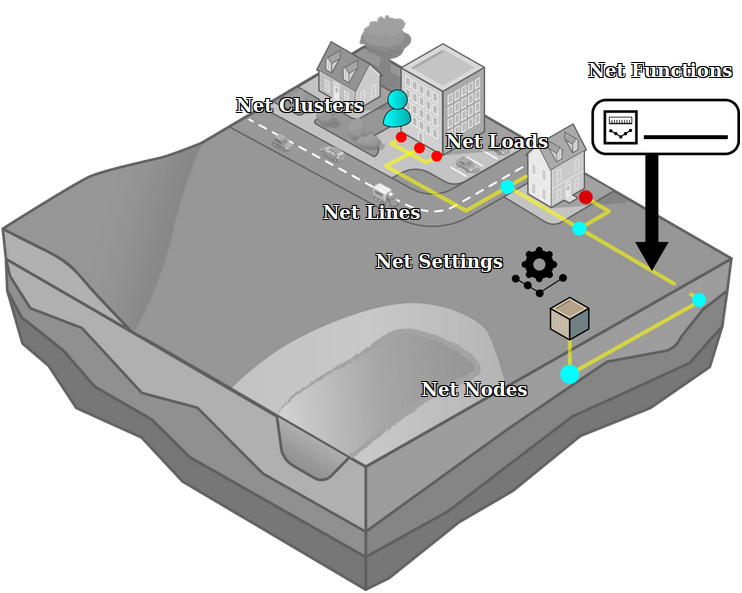 Net Functions

Net Clusters

Net Loads

Net Lines

Net Settings

Net Nodes