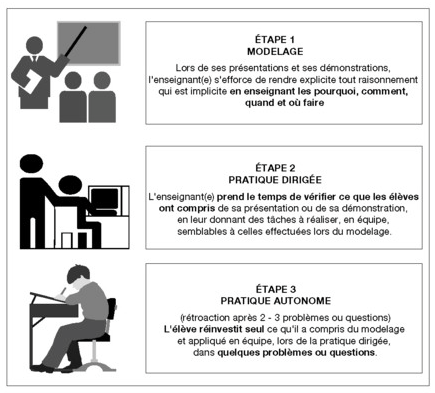 ÉTAPE 1
MODELAGE

Lors de ses présentations et ses démonstrations, l'enseignant(e) s'efforce de rendre explicite tout raisonnement qui est implicite en enseignant les pourquoi, comment, quand et où faire

ÉTAPE 2
PRATIQUE DIRIGÉE

L'enseignant(e) prend le temps de vérifier ce que les élèves ont compris de sa présentation ou de sa démonstration, en leur donnant des tâches à réaliser, en équipe, semblables à celles effectuées lors du modelage.

ÉTAPE 3
PRATIQUE AUTONOME

(rétroaction après 2 - 3 problèmes ou questions)
L'élève réinvestit seul ce qu'il a compris du modelage et appliqué en équipe, lors de la pratique dirigée, dans quelques problèmes ou questions.